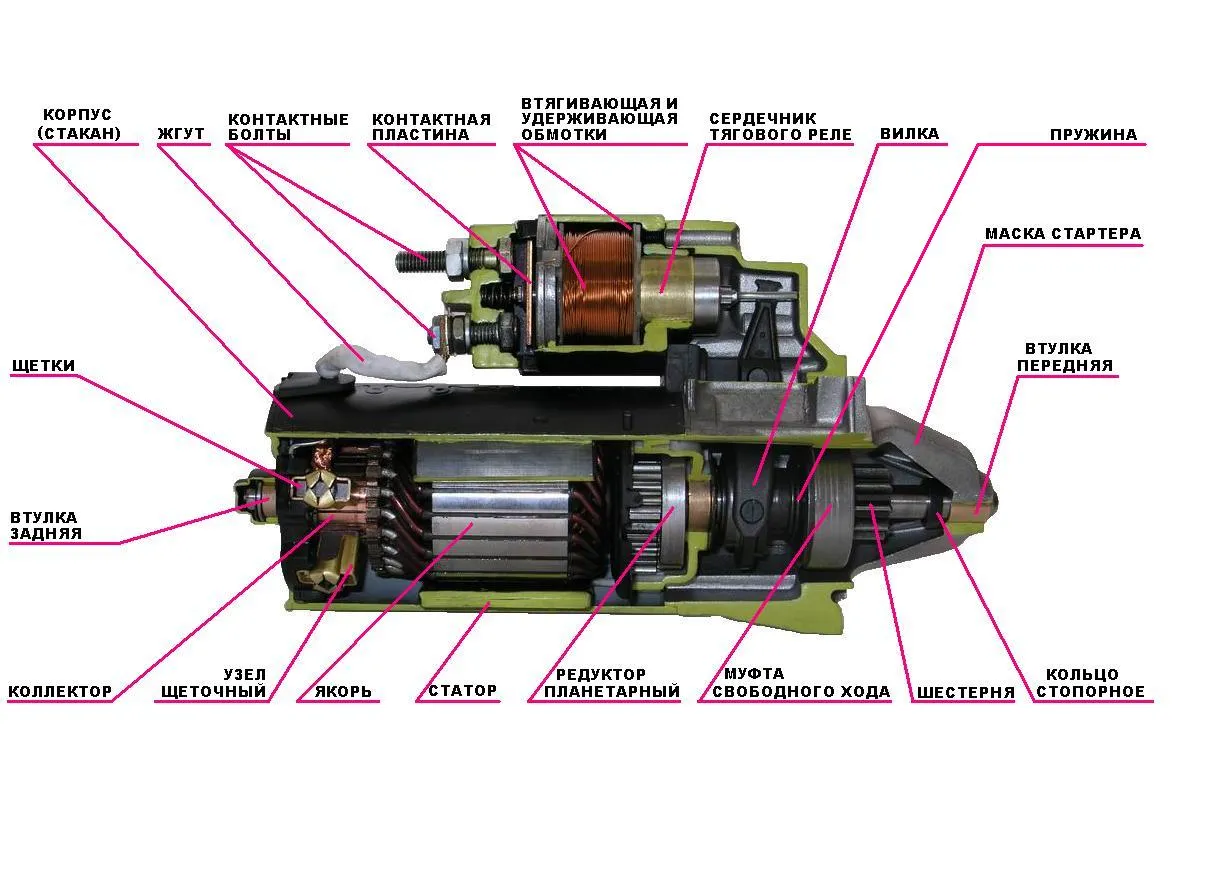 КОРПУС (СТАКАН)
ЖГУТ
КОНТАКТНЫЕ БОЛТЫ
КОНТАКТНАЯ ПЛАСТИНА
ВТЯГИВАЮЩАЯ И УДЕРЖИВАЮЩАЯ ОБМОТКИ
СЕРДЕЧНИК ТЯГОВОГО РЕЛЕ
ВИЛКА
ПРУЖИНА
МАСКА СТАРТЕРА
ВТУЛКА ПЕРЕДНЯЯ
ЩЕТКИ
ВТУЛКА ЗАДНЯЯ
КОЛЛЕКТОР
УЗЕЛ ЩЕТОЧНЫЙ
ЯКОРЬ
СТАТОР
РЕДУКТОР ПЛАНЕТАРНЫЙ
МУФТА СВОБОДНОГО ХОДА
ШЕСТЕРНЯ
КОЛЬЦО СТОПОРНОЕ