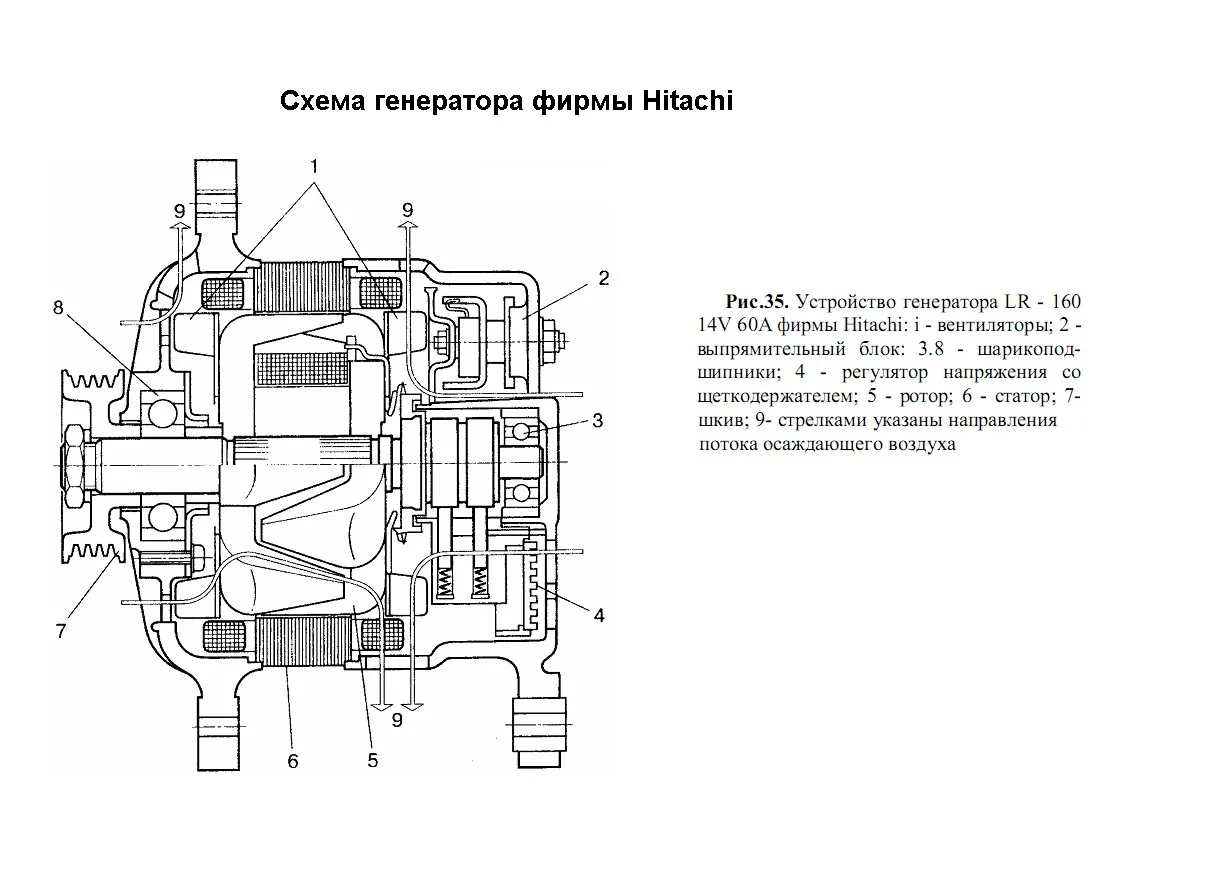 Схема генератора фирмы Hitachi

1

9

9

2

8

3

7

4

9

6

5

**Рис.35.** Устройство генератора LR - 160 14V 60A фирмы Hitachi: i - вентиляторы; 2 - выпрямительный блок: 3.8 - шарикоподшипники; 4 - регулятор напряжения со щеткодержателем; 5 - ротор; 6 - статор; 7- шкив; 9- стрелками указаны направления потока осаждающего воздуха